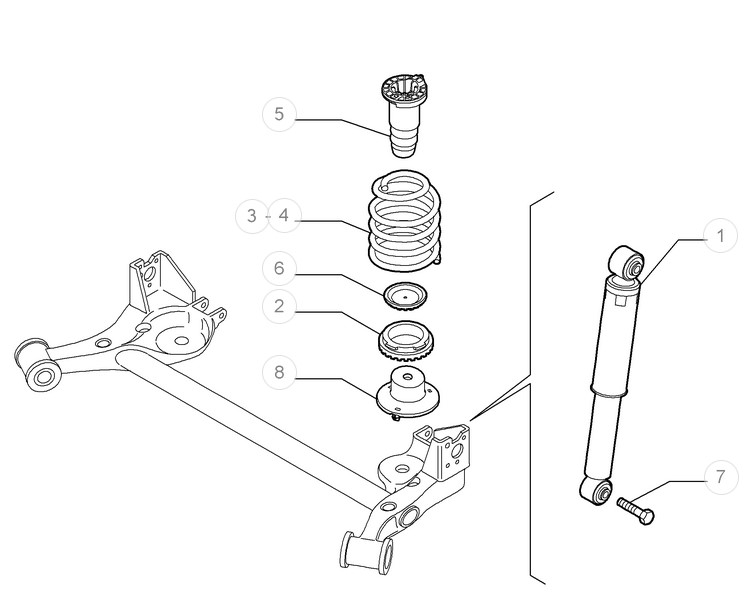 5
3 - 4
6
2
8
1
7