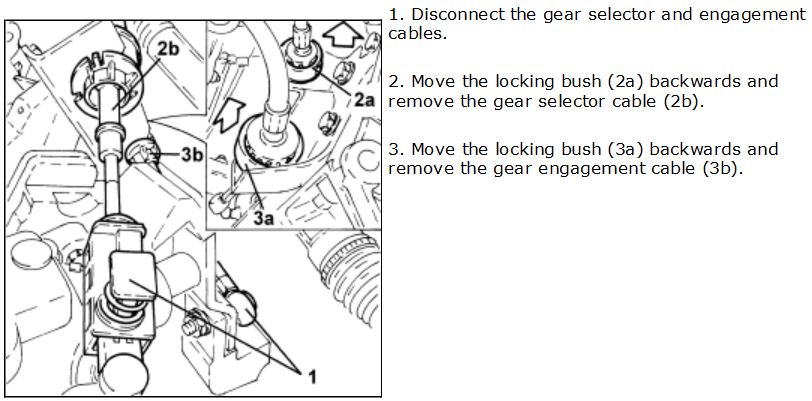 2b

2a

3b

3a

1

1. Disconnect the gear selector and engagement cables.

2. Move the locking bush (2a) backwards and remove the gear selector cable (2b).

3. Move the locking bush (3a) backwards and remove the gear engagement cable (3b).