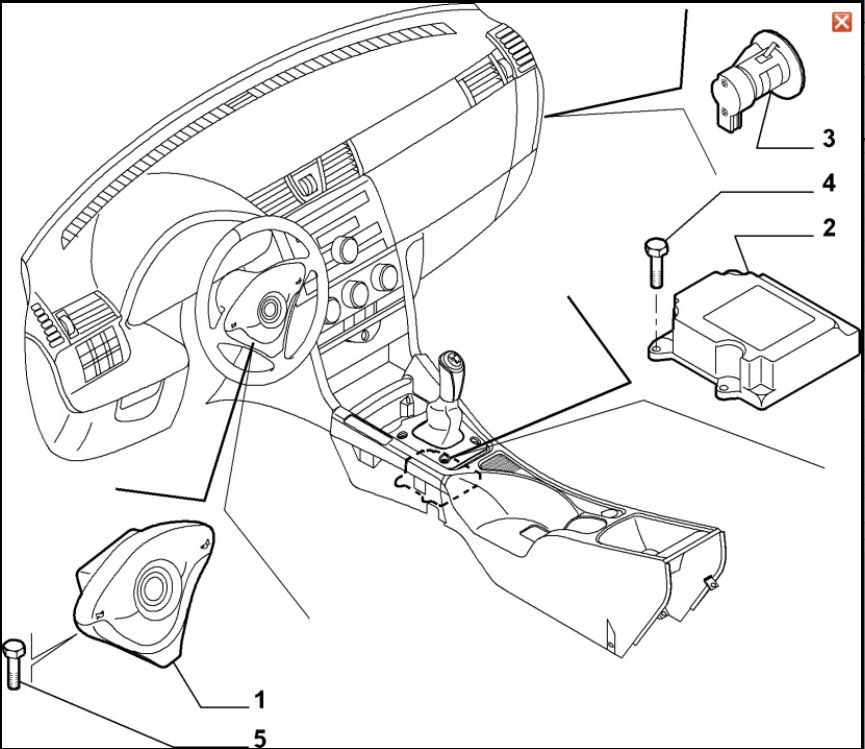 3
4
2
1
5